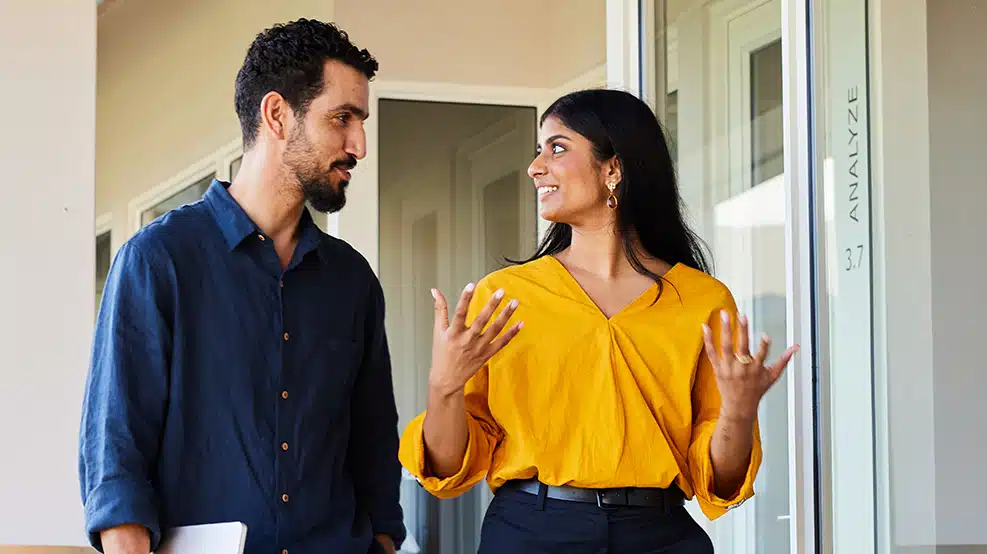 ANALYZE
3.7